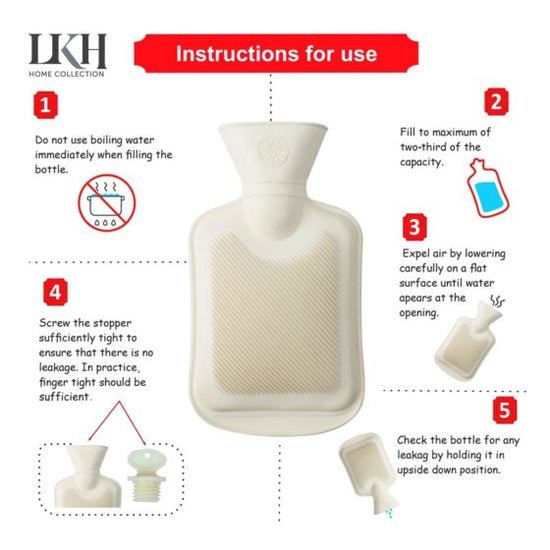 LKH
HOME COLLECTION

Instructions for use

1

Do not use boiling water immediately when filling the bottle.

2

Fill to maximum of two-third of the capacity.

3

Expel air by lowering carefully on a flat surface until water apears at the opening.

4

Screw the stopper sufficiently tight to ensure that there is no leakage. In practice, finger tight should be sufficient.

5

Check the bottle for any leakag by holding it in upside down position.